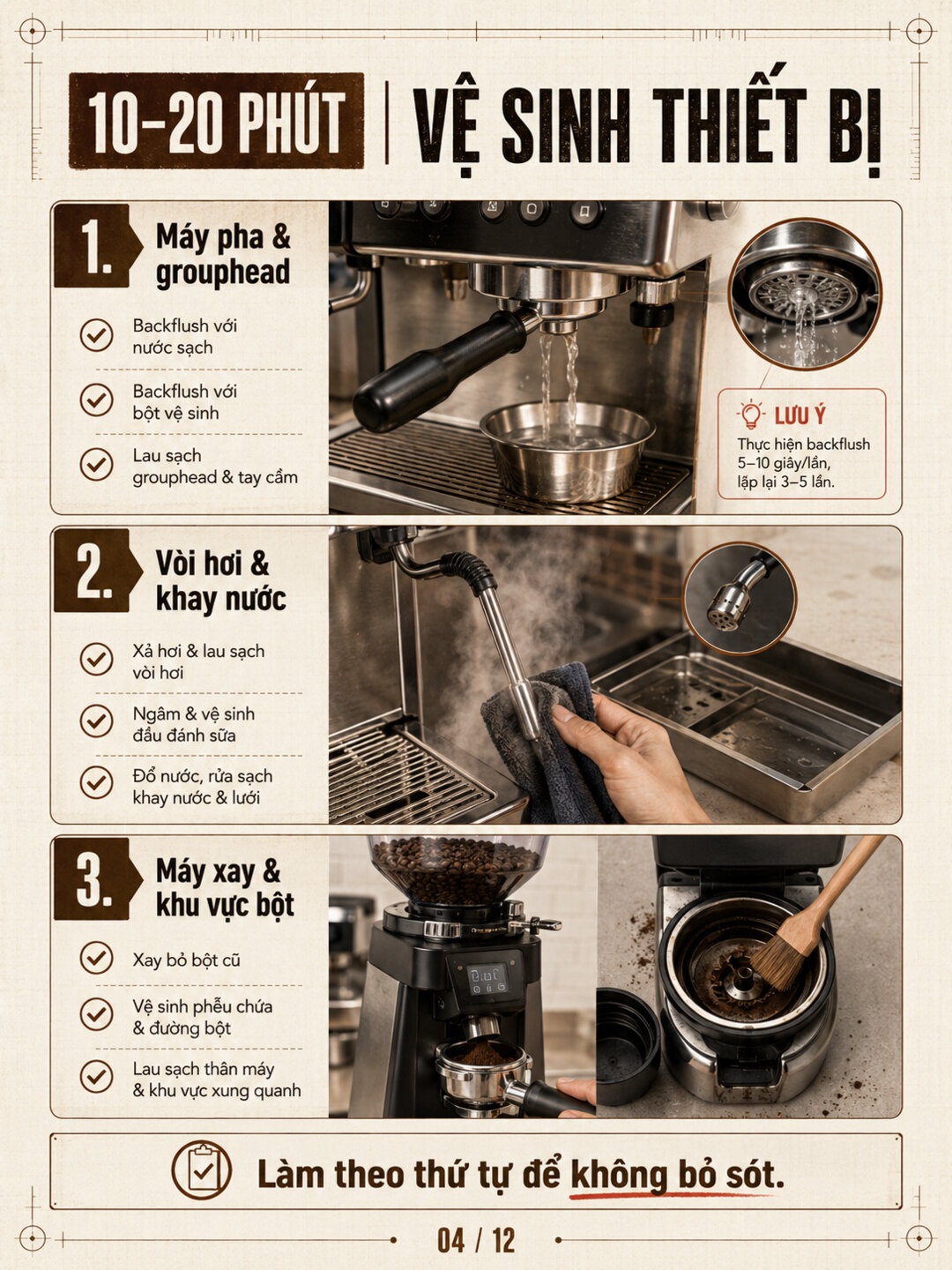 10–20 PHÚT | VỆ SINH THIẾT BỊ

1. Máy pha & grouphead

Backflush với nước sạch

Backflush với bột vệ sinh

Lau sạch grouphead & tay cầm

LƯU Ý
Thực hiện backflush 5–10 giây/lần, lặp lại 3–5 lần.

2. Vòi hơi & khay nước

Xả hơi & lau sạch vòi hơi

Ngâm & vệ sinh đầu đánh sữa

Đổ nước, rửa sạch khay nước & lưới

3. Máy xay & khu vực bột

Xay bỏ bột cũ

Vệ sinh phễu chứa & đường bột

Lau sạch thân máy & khu vực xung quanh

Làm theo thứ tự để không bỏ sót.

04 / 12