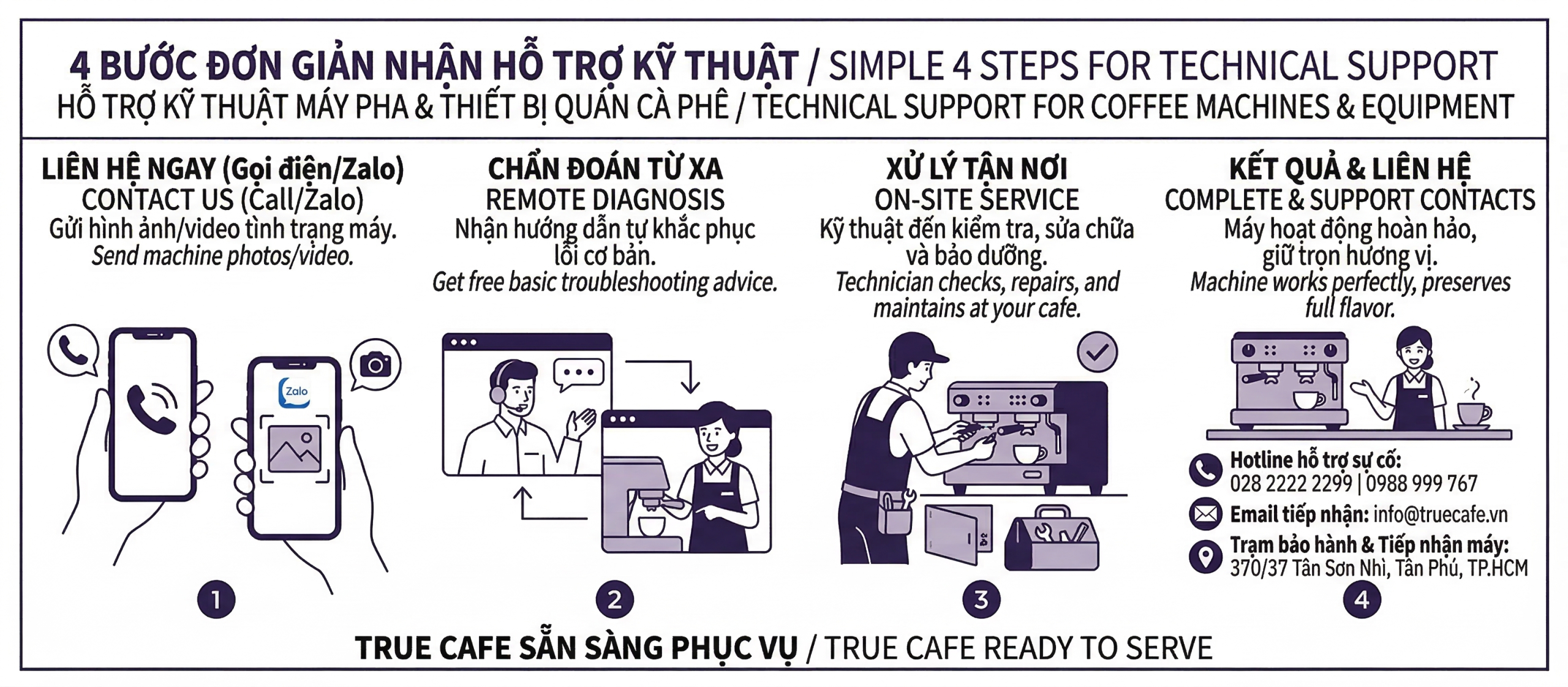 4 BƯỚC ĐƠN GIẢN NHẬN HỖ TRỢ KỸ THUẬT / SIMPLE 4 STEPS FOR TECHNICAL SUPPORT
HỖ TRỢ KỸ THUẬT MÁY PHA & THIẾT BỊ QUÁN CÀ PHÊ / TECHNICAL SUPPORT FOR COFFEE MACHINES & EQUIPMENT

LIÊN HỆ NGAY (Gọi điện/Zalo)
CONTACT US (Call/Zalo)
Gửi hình ảnh/video tình trạng máy.
Send machine photos/video.

Zalo

1

CHẨN ĐOÁN TỪ XA
REMOTE DIAGNOSIS
Nhận hướng dẫn tự khắc phục lỗi cơ bản.
Get free basic troubleshooting advice.

2

XỬ LÝ TẬN NƠI
ON-SITE SERVICE
Kỹ thuật đến kiểm tra, sửa chữa và bảo dưỡng.
Technician checks, repairs, and maintains at your cafe.

3

KẾT QUẢ & LIÊN HỆ
COMPLETE & SUPPORT CONTACTS
Máy hoạt động hoàn hảo, giữ trọn hương vị.
Machine works perfectly, preserves full flavor.

Hotline hỗ trợ sự cố:
028 2222 2299 | 0988 999 767
Email tiếp nhận: info@truecafe.vn
Trạm bảo hành & Tiếp nhận máy:
370/37 Tân Sơn Nhì, Tân Phú, TP.HCM

4

TRUE CAFE SẴN SÀNG PHỤC VỤ / TRUE CAFE READY TO SERVE